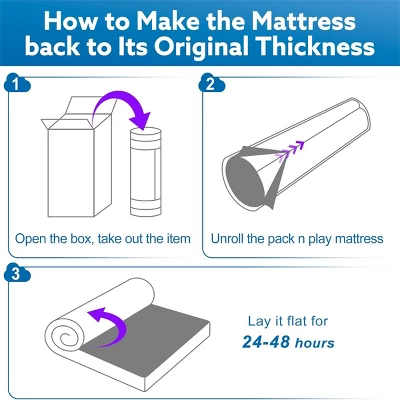 How to Make the Mattress back to Its Original Thickness

1

Open the box, take out the item

2

Unroll the pack n play mattress

3

Lay it flat for
24-48 hours