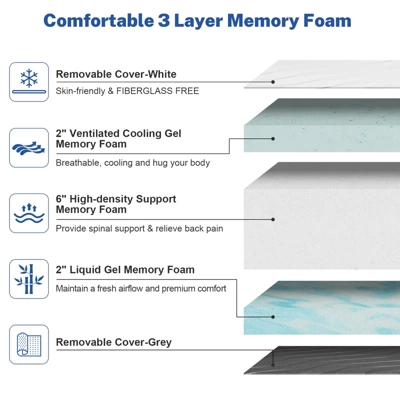 Comfortable 3 Layer Memory Foam

Removable Cover-White

Skin-friendly & FIBERGLASS FREE

2" Ventilated Cooling Gel Memory Foam

Breathable, cooling and hug your body

6" High-density Support Memory Foam

Provide spinal support & relieve back pain

2" Liquid Gel Memory Foam

Maintain a fresh airflow and premium comfort

Removable Cover-Grey